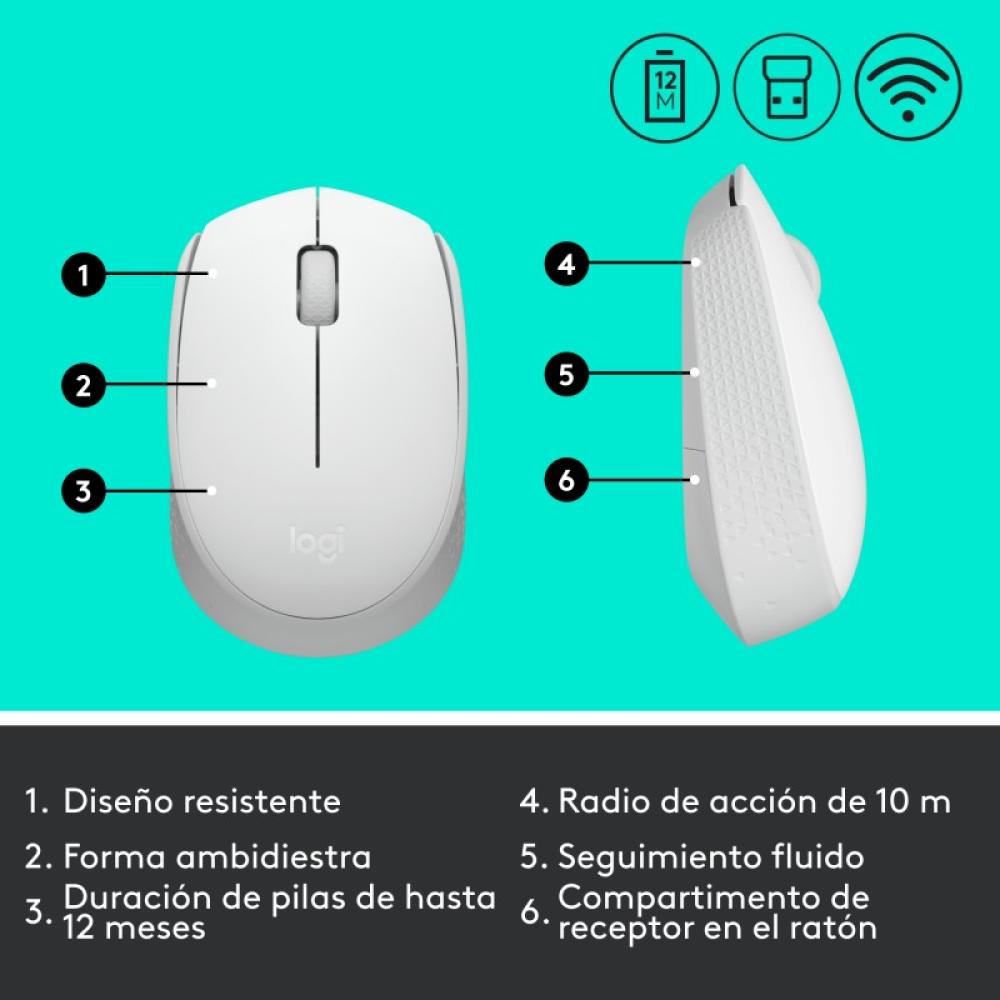 12 M

1

2

3

logi

4

5

6

1. Diseño resistente

2. Forma ambidiestra

3. Duración de pilas de hasta 12 meses

4. Radio de acción de 10 m

5. Seguimiento fluido

6. Compartimento de receptor en el ratón