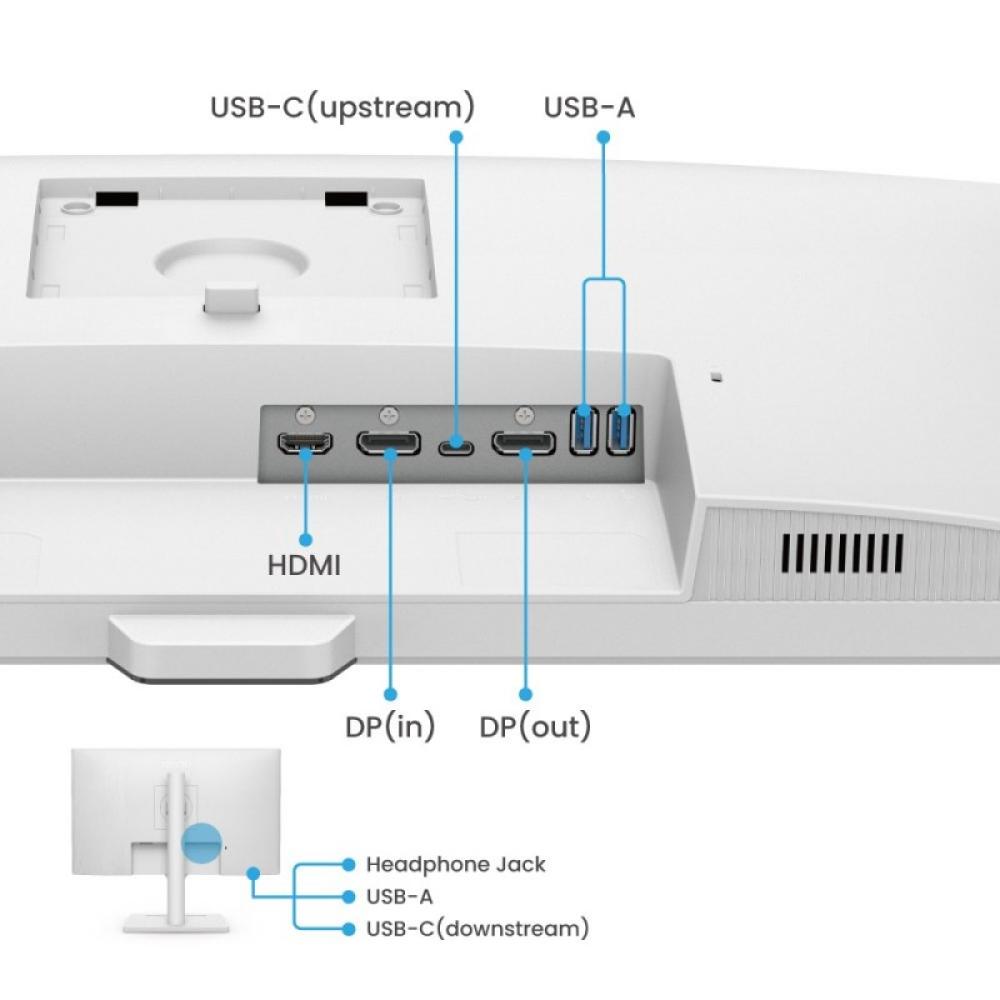 USB-C(upstream)
USB-A
HDMI
DP(in)
DP(out)
Headphone Jack
USB-A
USB-C(downstream)