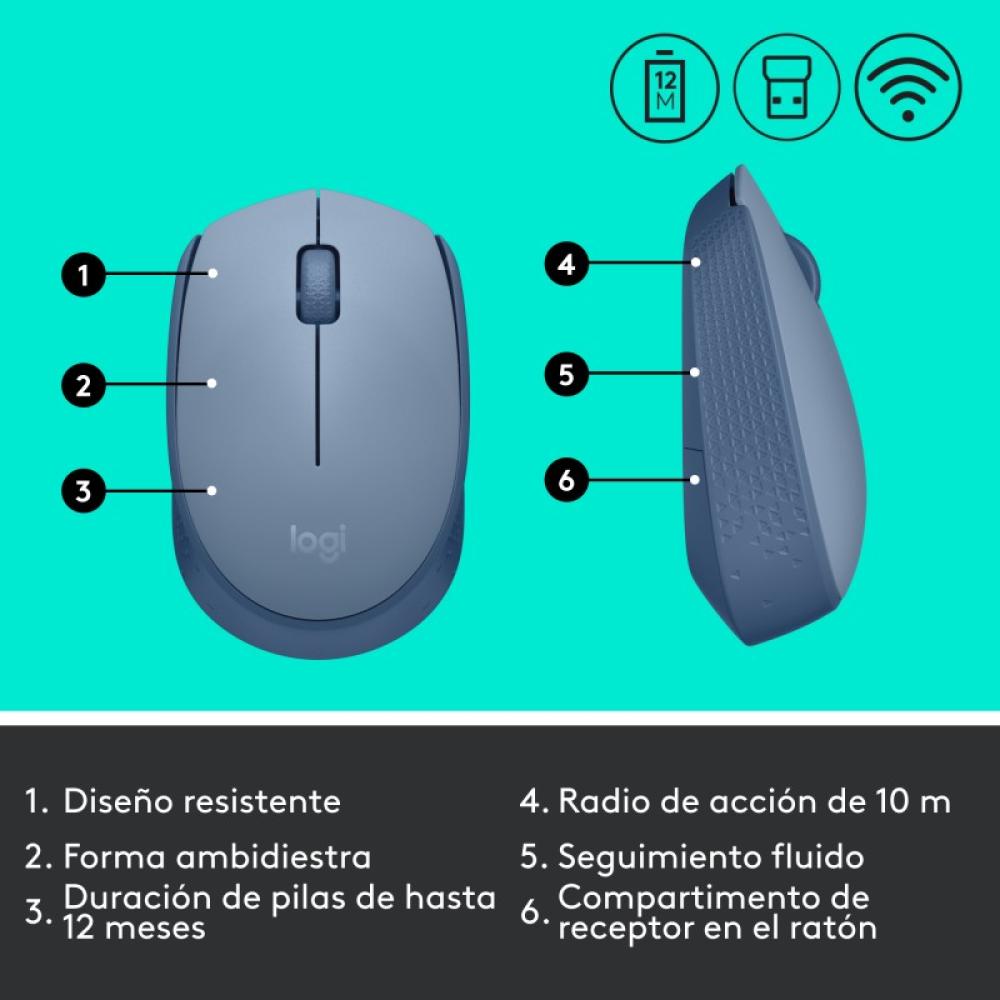 12 M

1

2

3

logi

4

5

6

1. Diseño resistente
2. Forma ambidiestra
3. Duración de pilas de hasta 12 meses

4. Radio de acción de 10 m
5. Seguimiento fluido
6. Compartimento de receptor en el ratón