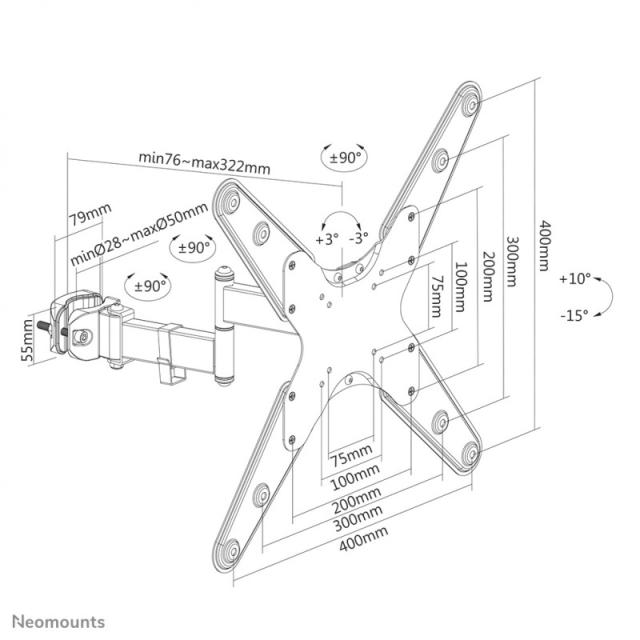 min76~max322mm

±90°

79mm

minØ28~maxØ50mm

±90°

±90°

+3° -3°

55mm

75mm

100mm

200mm

300mm

400mm

+10°

-15°

75mm

100mm

200mm

300mm

400mm

Neomounts