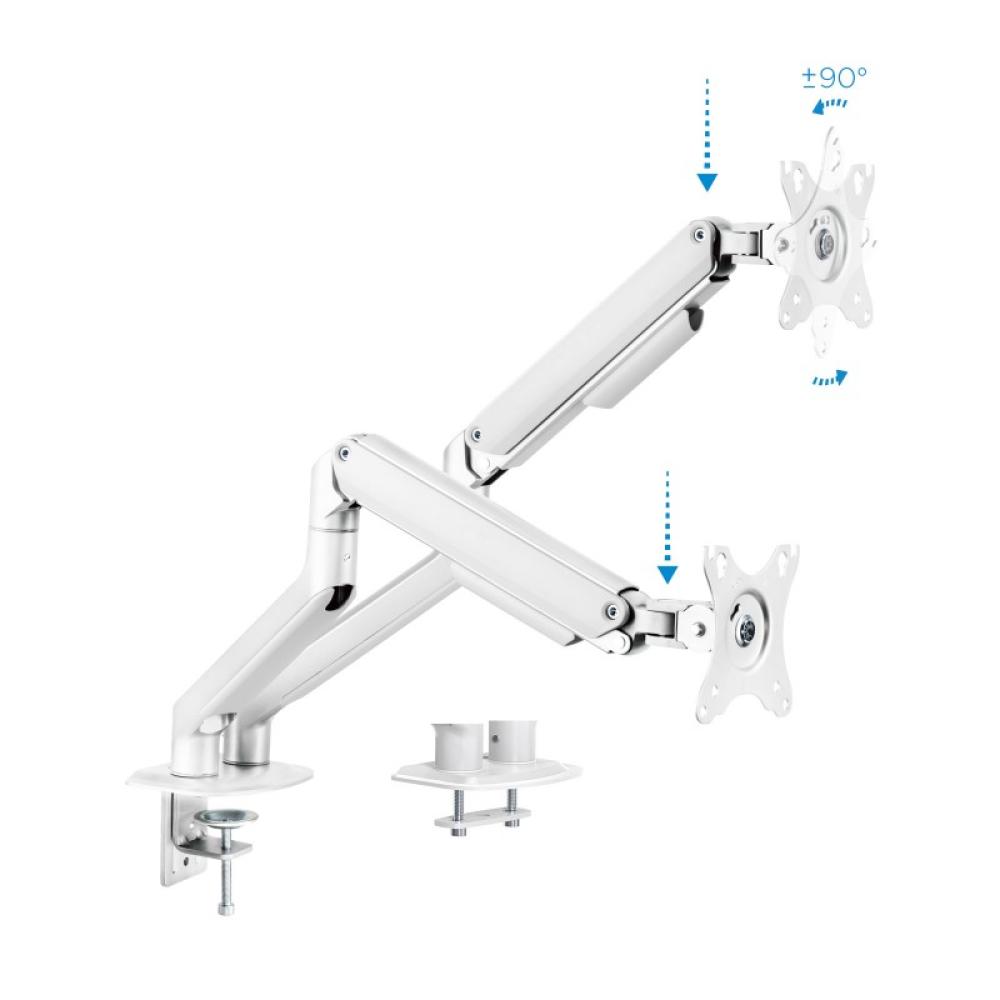 ±90°