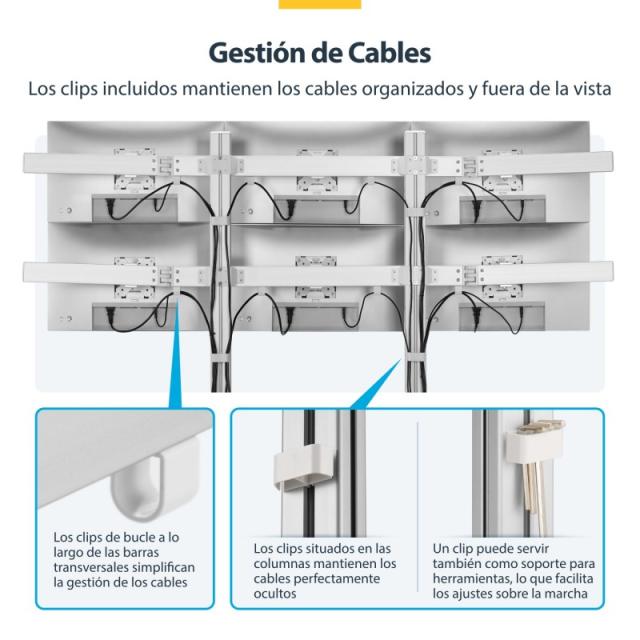 Gestión de Cables

Los clips incluidos mantienen los cables organizados y fuera de la vista

Los clips de bucle a lo largo de las barras transversales simplifican la gestión de los cables

Los clips situados en las columnas mantienen los cables perfectamente ocultos

Un clip puede servir también como soporte para herramientas, lo que facilita los ajustes sobre la marcha