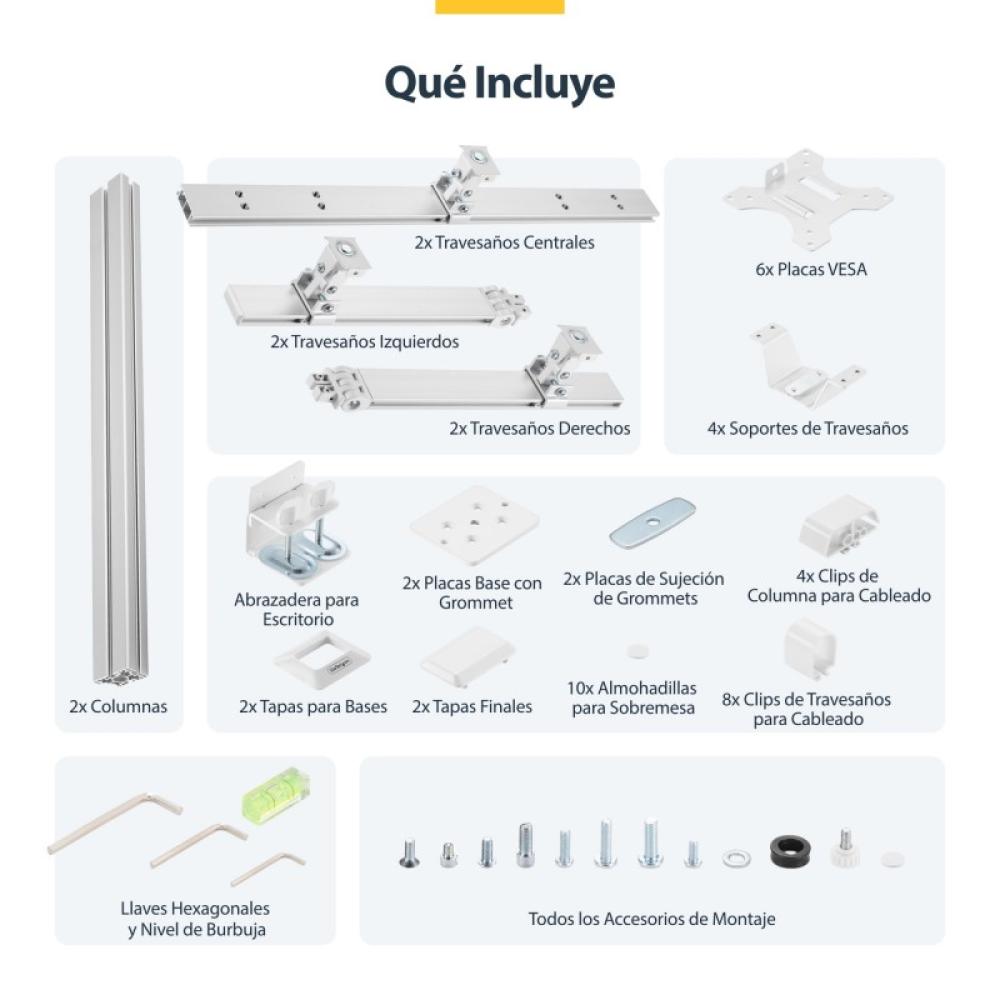 Qué Incluye

2x Columnas

2x Travesaños Centrales

2x Travesaños Izquierdos

2x Travesaños Derechos

6x Placas VESA

4x Soportes de Travesaños

Abrazadera para Escritorio

2x Placas Base con Grommet

2x Placas de Sujeción de Grommets

4x Clips de Columna para Cableado

2x Tapas para Bases

2x Tapas Finales

10x Almohadillas para Sobremesa

8x Clips de Travesaños para Cableado

Llaves Hexagonales y Nivel de Burbuja

Todos los Accesorios de Montaje