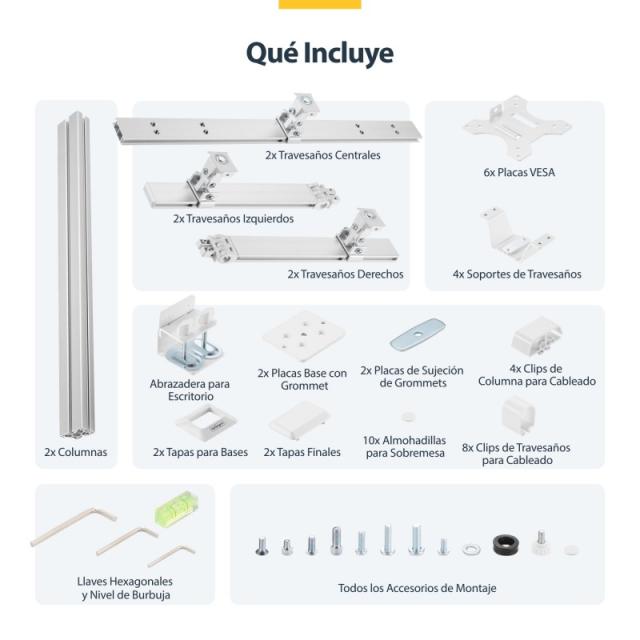 Qué Incluye

2x Columnas

2x Travesaños Centrales

2x Travesaños Izquierdos

2x Travesaños Derechos

6x Placas VESA

4x Soportes de Travesaños

Abrazadera para Escritorio

2x Placas Base con Grommet

2x Placas de Sujeción de Grommets

4x Clips de Columna para Cableado

2x Tapas para Bases

2x Tapas Finales

10x Almohadillas para Sobremesa

8x Clips de Travesaños para Cableado

Llaves Hexagonales y Nivel de Burbuja

Todos los Accesorios de Montaje