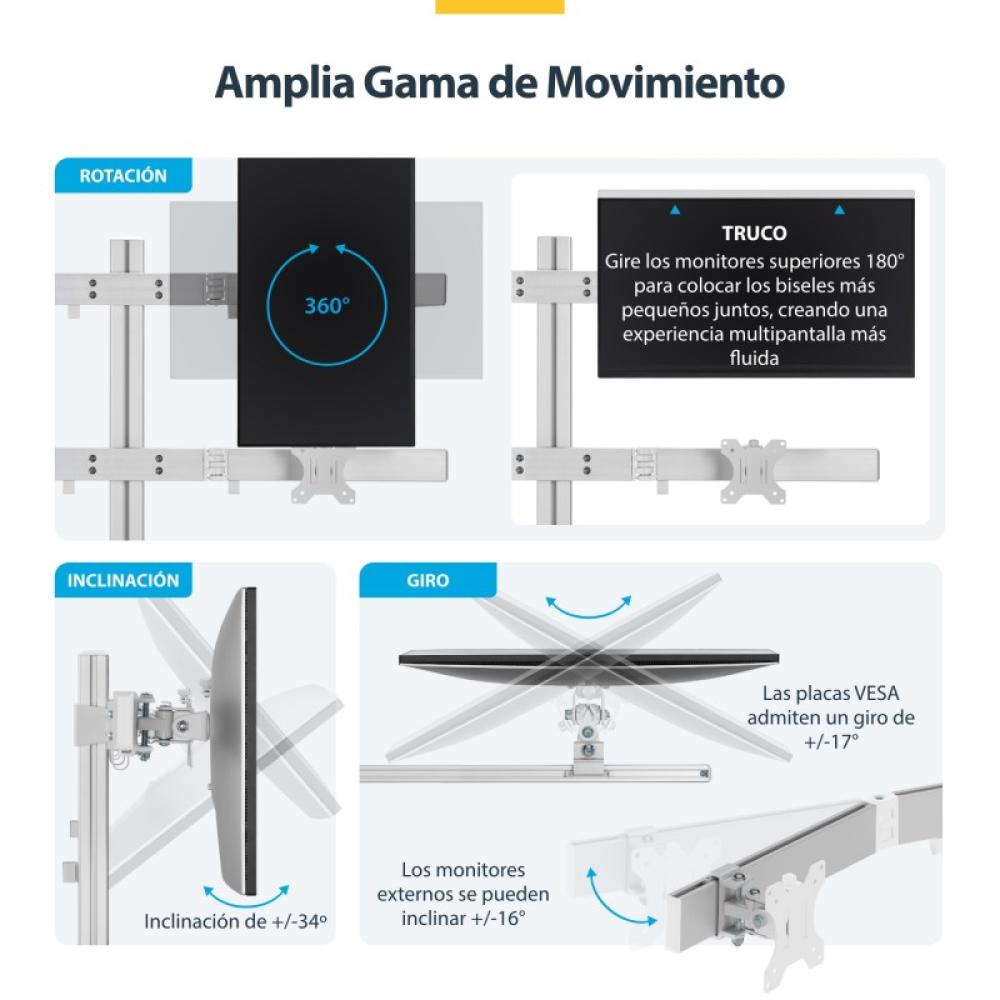 Amplia Gama de Movimiento

ROTACIÓN

360°

TRUCO
Gire los monitores superiores 180° para colocar los biseles más pequeños juntos, creando una experiencia multipantalla más fluida

INCLINACIÓN

Inclinación de +/-34º

GIRO

Las placas VESA admiten un giro de +/-17°

Los monitores externos se pueden inclinar +/-16°