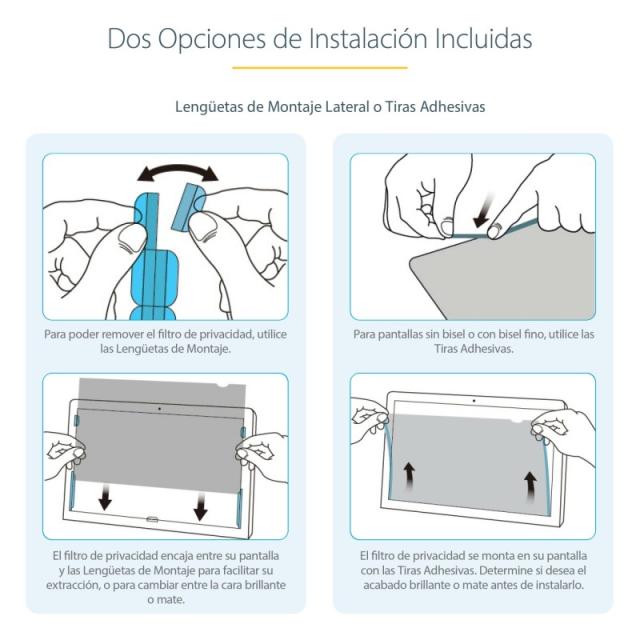 Dos Opciones de Instalación Incluidas

Lengüetas de Montaje Lateral o Tiras Adhesivas

Para poder remover el filtro de privacidad, utilice las Lengüetas de Montaje.

El filtro de privacidad encaja entre su pantalla y las Lengüetas de Montaje para facilitar su extracción, o para cambiar entre la cara brillante o mate.

Para pantallas sin bisel o con bisel fino, utilice las Tiras Adhesivas.

El filtro de privacidad se monta en su pantalla con las Tiras Adhesivas. Determine si desea el acabado brillante o mate antes de instalarlo.