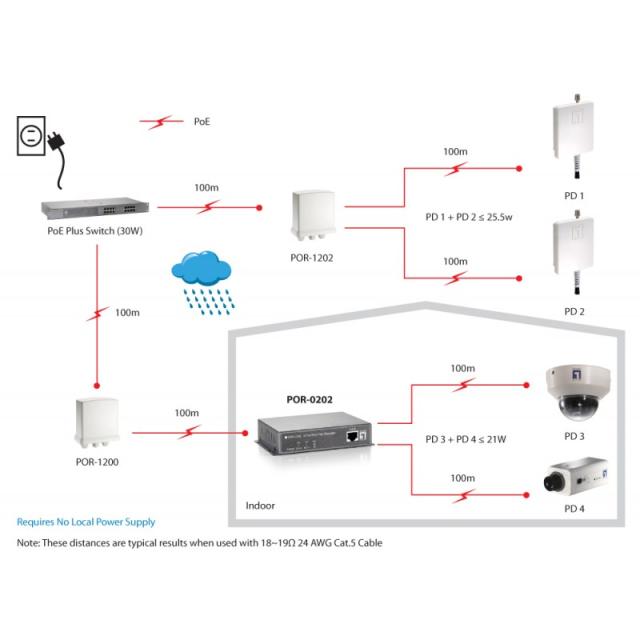 PoE

100m

PD 1

100m

PoE Plus Switch (30W)

PD 1 + PD 2 ≤ 25.5w

POR-1202

100m

100m

PD 2

100m

POR-0202

PD 3

100m

PD 3 + PD 4 ≤ 21W

POR-1200

100m

Indoor

PD 4

Requires No Local Power Supply

Note: These distances are typical results when used with 18~19Ω 24 AWG Cat.5 Cable