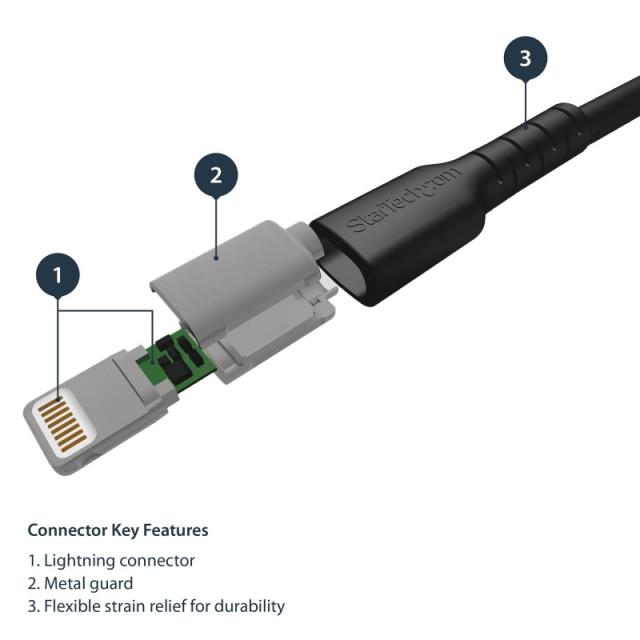 3

2

StarTech.com

1

Connector Key Features

1. Lightning connector
2. Metal guard
3. Flexible strain relief for durability