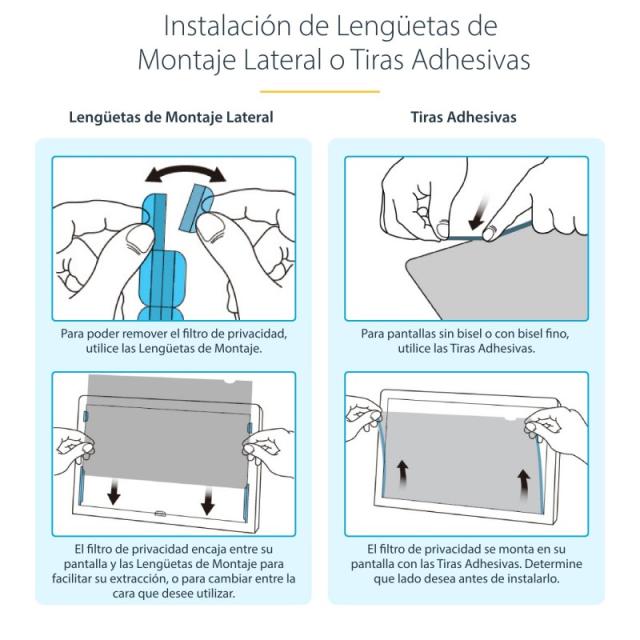 Instalación de Lengüetas de Montaje Lateral o Tiras Adhesivas

Lengüetas de Montaje Lateral

Para poder remover el filtro de privacidad, utilice las Lengüetas de Montaje.

El filtro de privacidad encaja entre su pantalla y las Lengüetas de Montaje para facilitar su extracción, o para cambiar entre la cara que desee utilizar.

Tiras Adhesivas

Para pantallas sin bisel o con bisel fino, utilice las Tiras Adhesivas.

El filtro de privacidad se monta en su pantalla con las Tiras Adhesivas. Determine que lado desea antes de instalarlo.