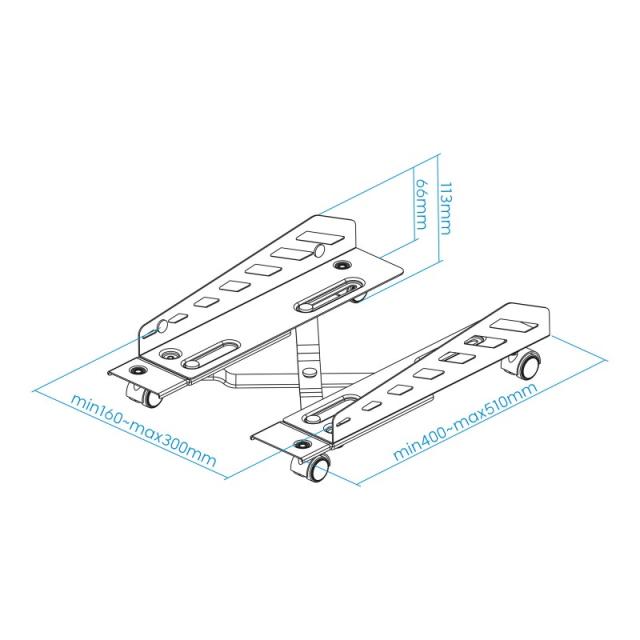 66mm
113mm
min160~max300mm
min400~max510mm