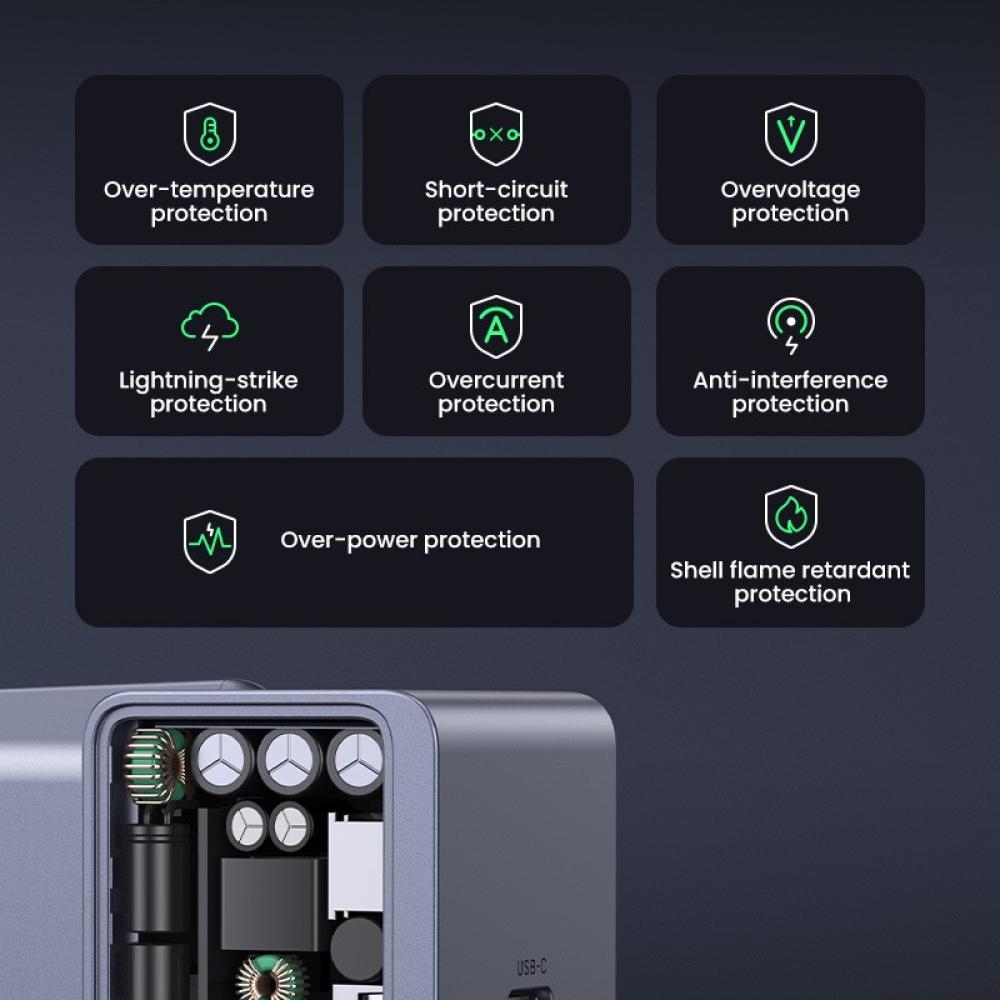 Over-temperature protection

Short-circuit protection

Overvoltage protection

Lightning-strike protection

Overcurrent protection

Anti-interference protection

Over-power protection

Shell flame retardant protection

USB-C