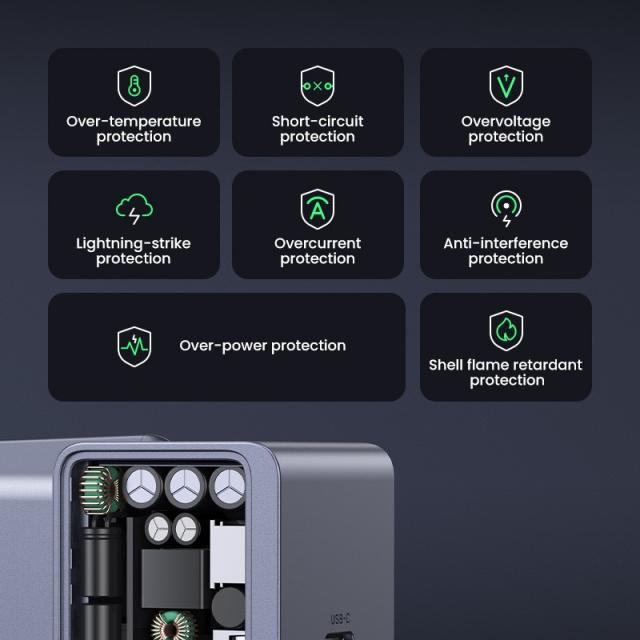 Over-temperature protection

Short-circuit protection

Overvoltage protection

Lightning-strike protection

Overcurrent protection

Anti-interference protection

Over-power protection

Shell flame retardant protection

USB-C