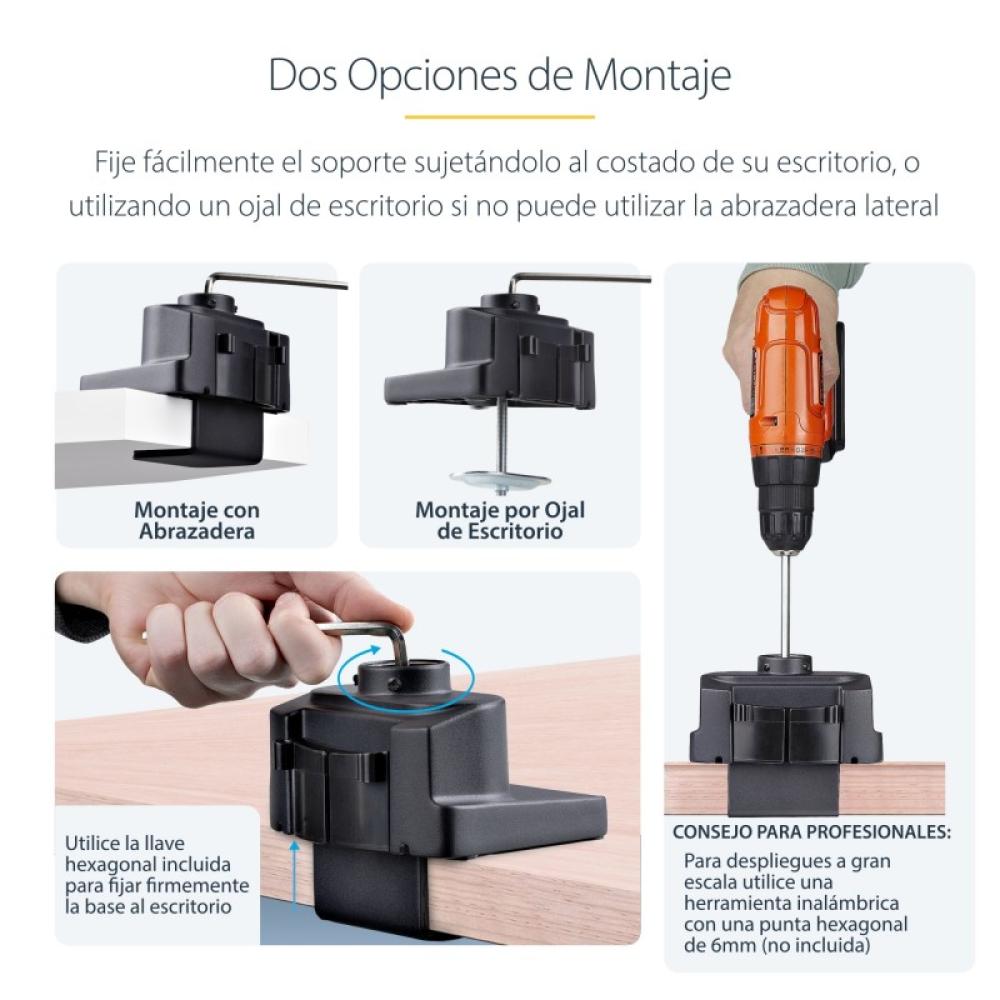 Dos Opciones de Montaje

Fije fácilmente el soporte sujetándolo al costado de su escritorio, o utilizando un ojal de escritorio si no puede utilizar la abrazadera lateral

Montaje con Abrazadera

Montaje por Ojal de Escritorio

Utilice la llave hexagonal incluida para fijar firmemente la base al escritorio

CONSEJO PARA PROFESIONALES:
Para despliegues a gran escala utilice una herramienta inalámbrica con una punta hexagonal de 6mm (no incluida)