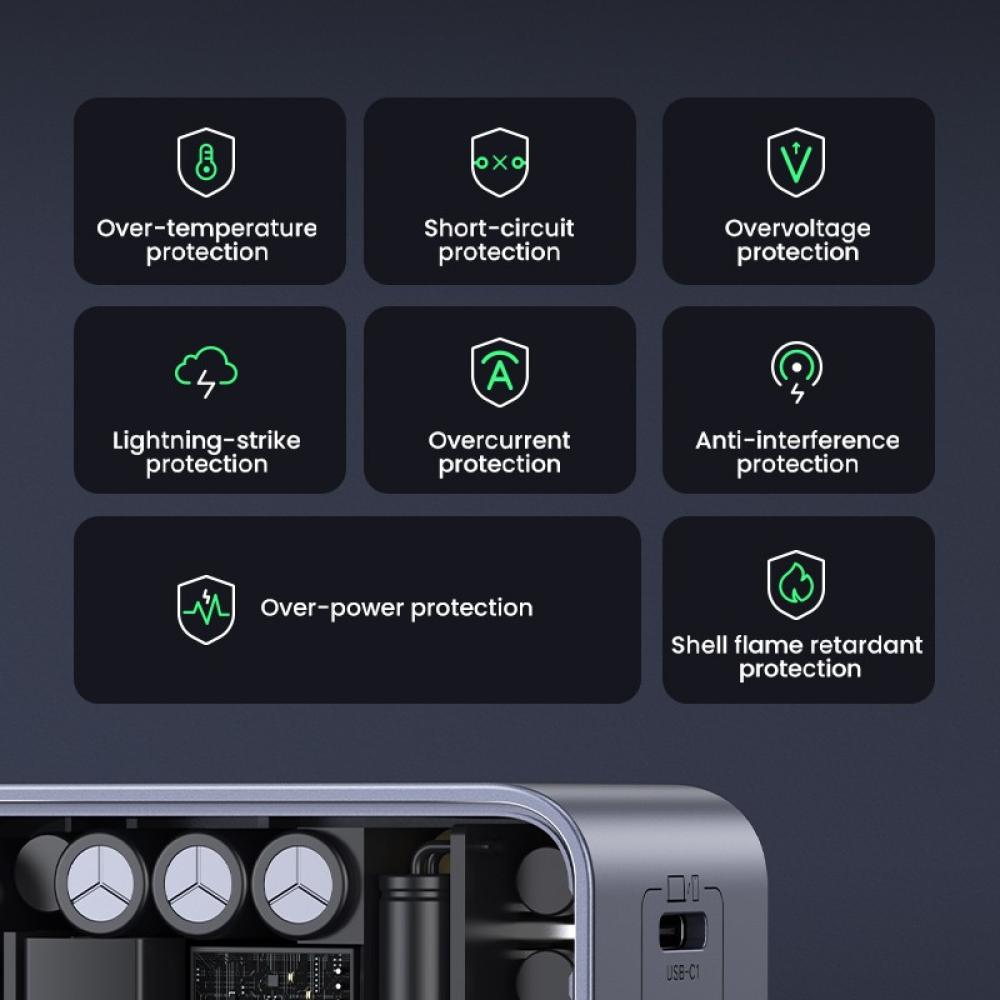 Over-temperature protection

Short-circuit protection

Overvoltage protection

Lightning-strike protection

Overcurrent protection

Anti-interference protection

Over-power protection

Shell flame retardant protection

USB-C1