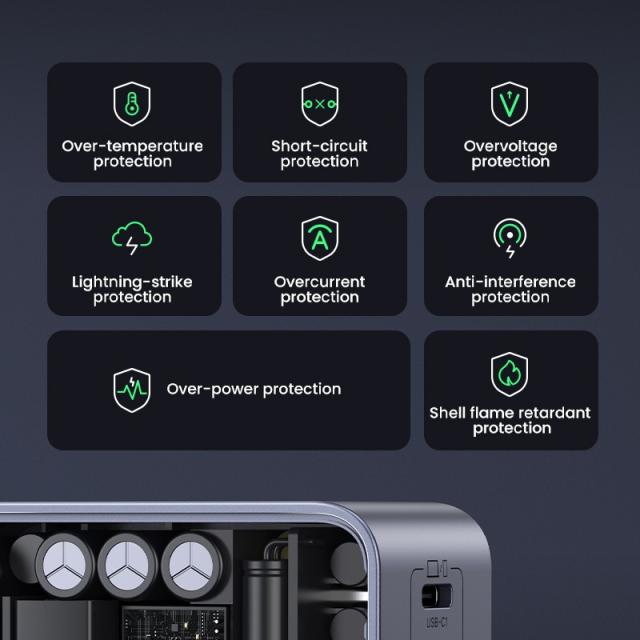 Over-temperature protection

Short-circuit protection

Overvoltage protection

Lightning-strike protection

Overcurrent protection

Anti-interference protection

Over-power protection

Shell flame retardant protection

USB-C1